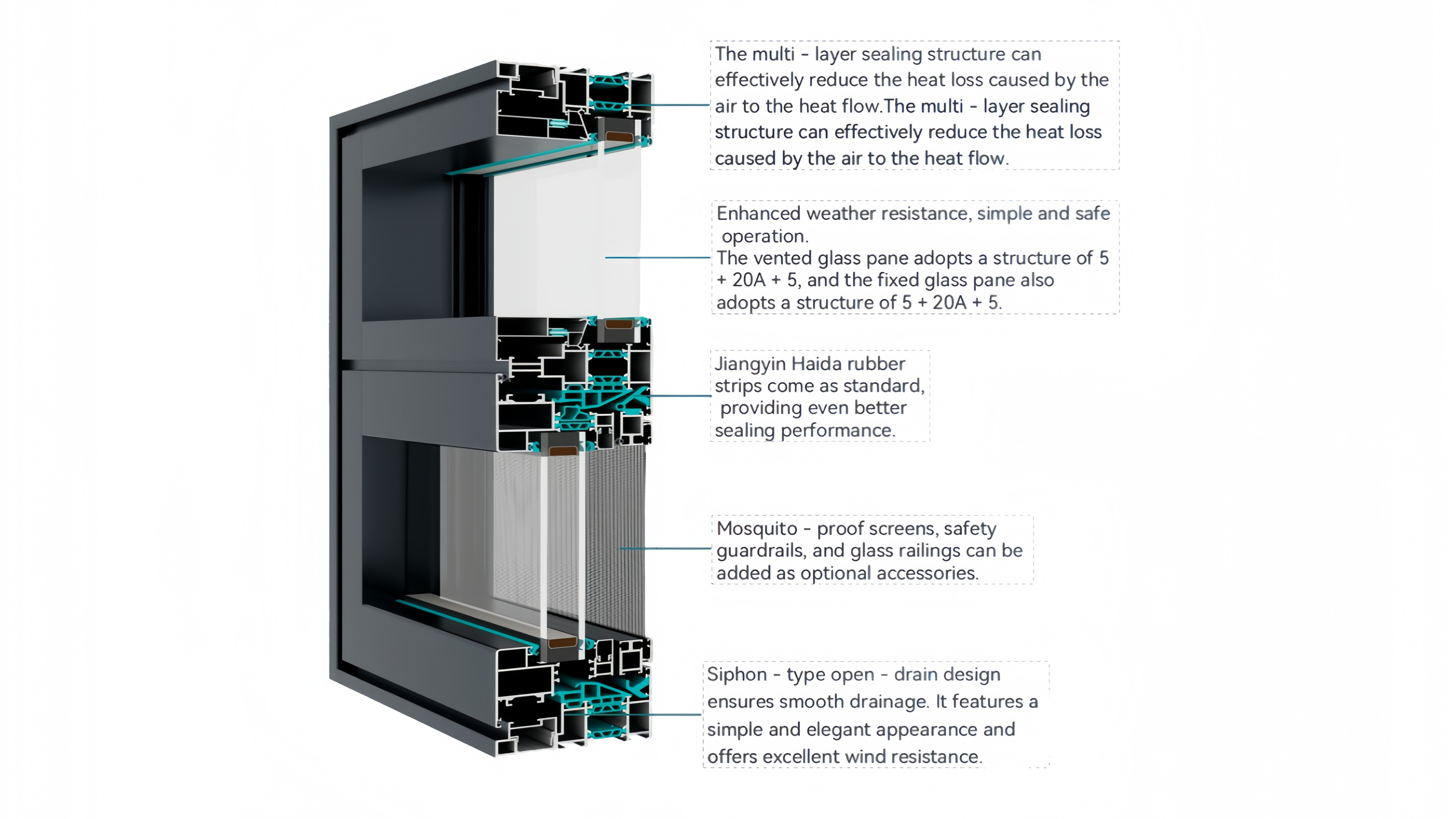 The multi - layer sealing structure can effectively reduce the heat loss caused by the air to the heat flow.The multi - layer sealing structure can effectively reduce the heat loss caused by the air to the heat flow.

Enhanced weather resistance, simple and safe operation.
The vented glass pane adopts a structure of 5 + 20A + 5, and the fixed glass pane also adopts a structure of 5 + 20A + 5.

Jiangyin Haida rubber strips come as standard, providing even better sealing performance.

Mosquito - proof screens, safety guardrails, and glass railings can be added as optional accessories.

Siphon - type open - drain design ensures smooth drainage. It features a simple and elegant appearance and offers excellent wind resistance.