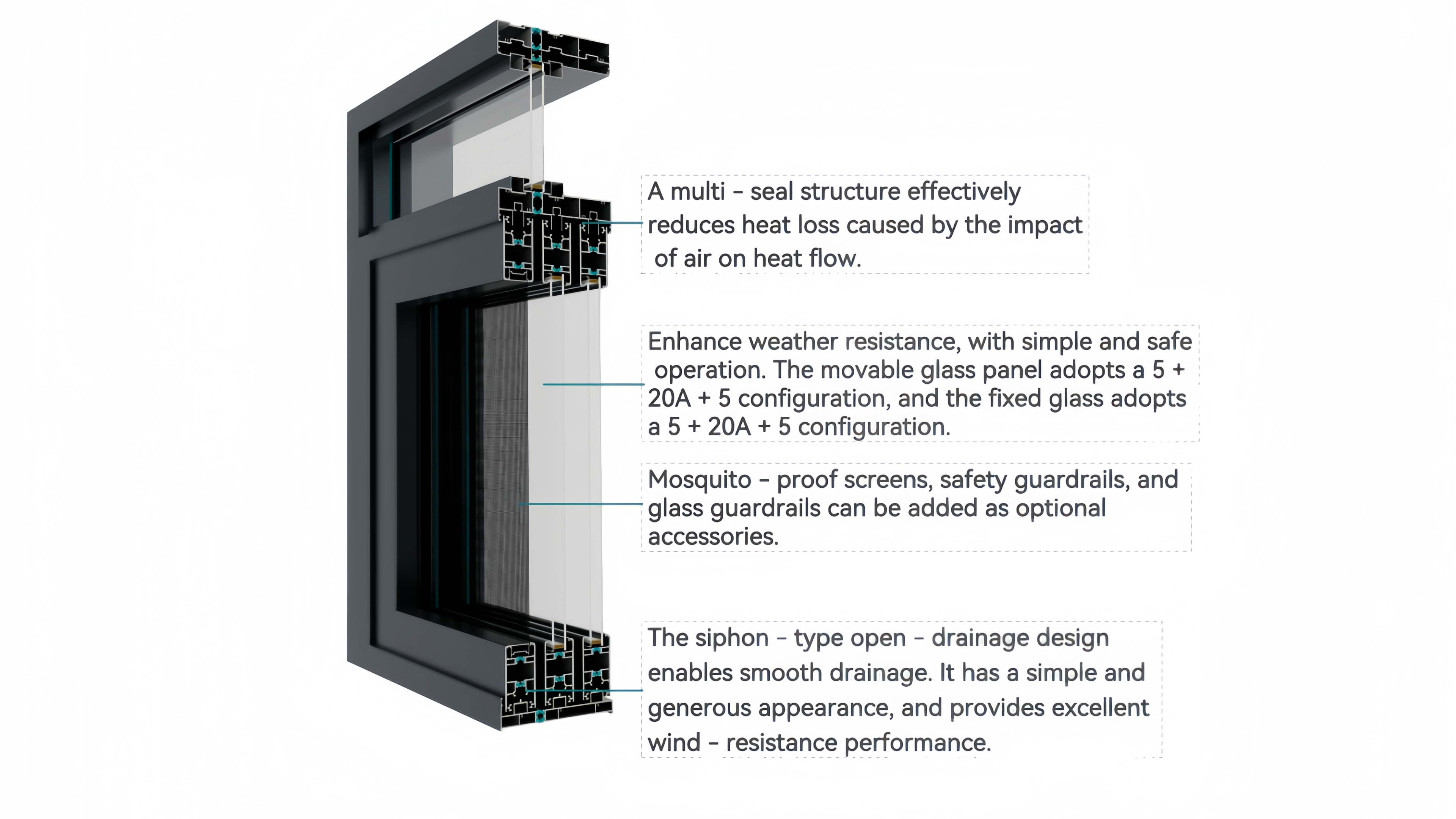 A multi - seal structure effectively reduces heat loss caused by the impact of air on heat flow.

Enhance weather resistance, with simple and safe operation. The movable glass panel adopts a 5 + 20A + 5 configuration, and the fixed glass adopts a 5 + 20A + 5 configuration.

Mosquito - proof screens, safety guardrails, and glass guardrails can be added as optional accessories.

The siphon - type open - drainage design enables smooth drainage. It has a simple and generous appearance, and provides excellent wind - resistance performance.