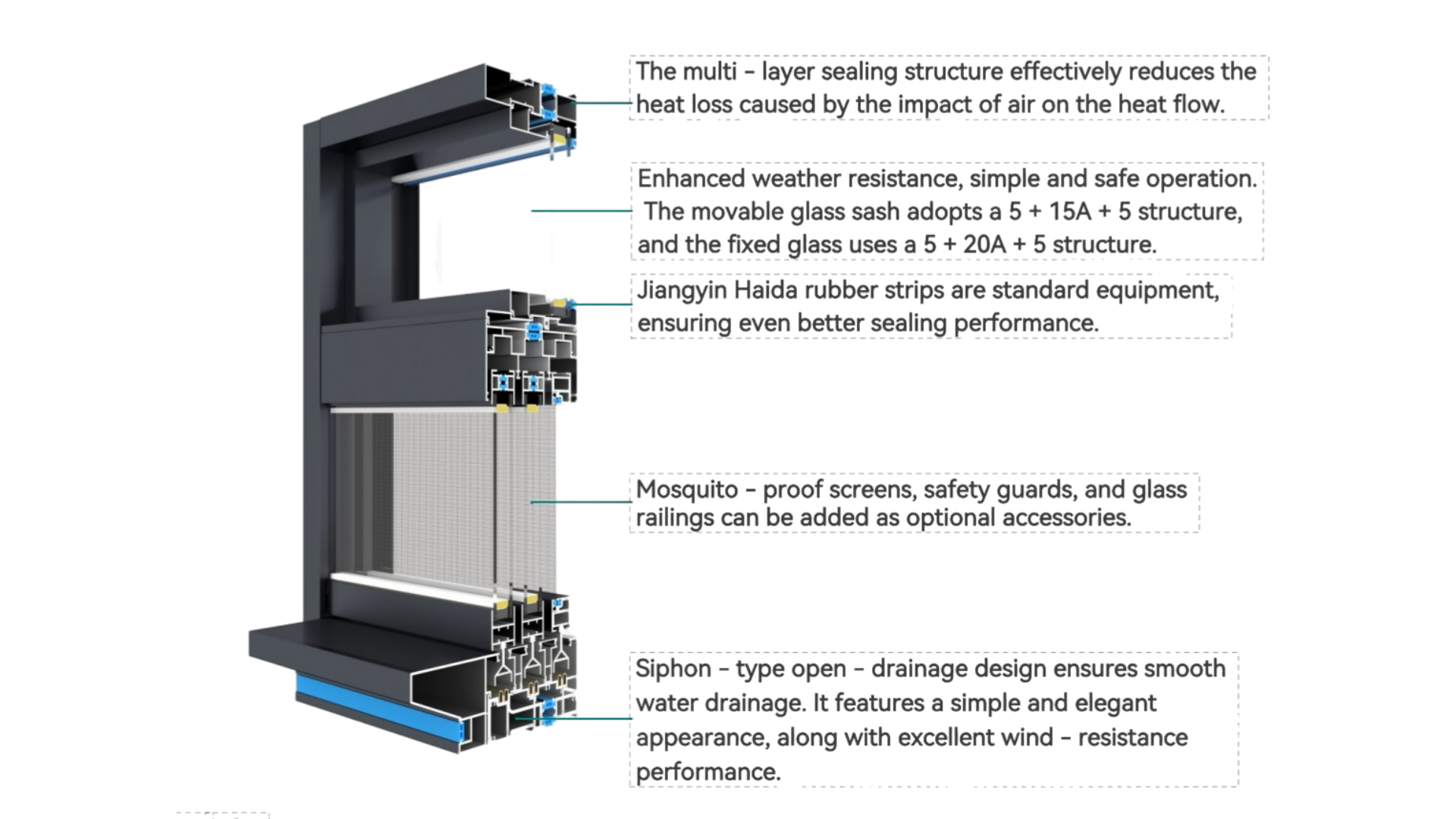 The multi - layer sealing structure effectively reduces the heat loss caused by the impact of air on the heat flow.

Enhanced weather resistance, simple and safe operation. The movable glass sash adopts a 5 + 15A + 5 structure, and the fixed glass uses a 5 + 20A + 5 structure.

Jiangyin Haida rubber strips are standard equipment, ensuring even better sealing performance.

Mosquito - proof screens, safety guards, and glass railings can be added as optional accessories.

Siphon - type open - drainage design ensures smooth water drainage. It features a simple and elegant appearance, along with excellent wind - resistance performance.