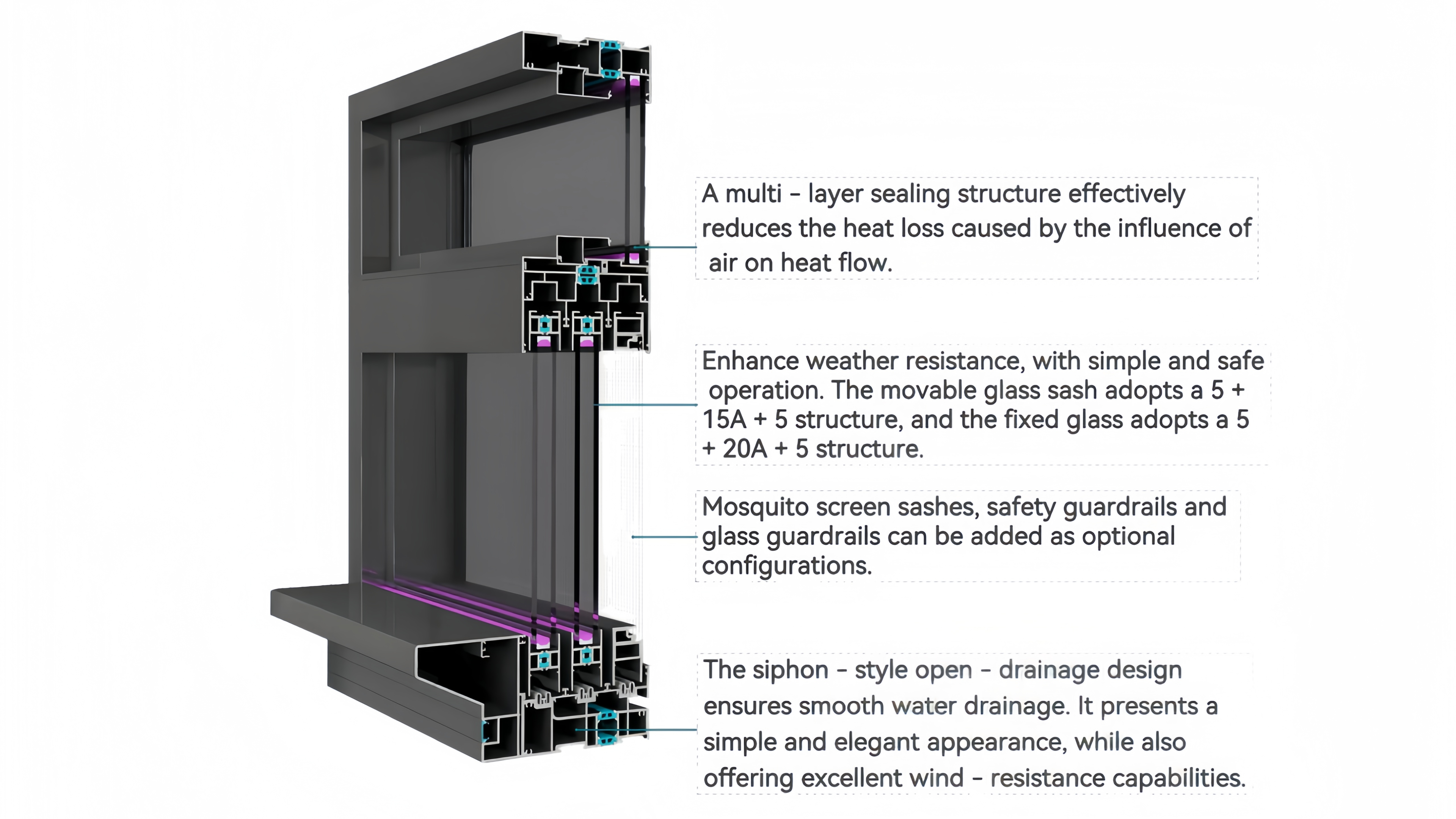 A multi - layer sealing structure effectively reduces the heat loss caused by the influence of air on heat flow.

Enhance weather resistance, with simple and safe operation. The movable glass sash adopts a 5 + 15A + 5 structure, and the fixed glass adopts a 5 + 20A + 5 structure.

Mosquito screen sashes, safety guardrails and glass guardrails can be added as optional configurations.

The siphon - style open - drainage design ensures smooth water drainage. It presents a simple and elegant appearance, while also offering excellent wind - resistance capabilities.